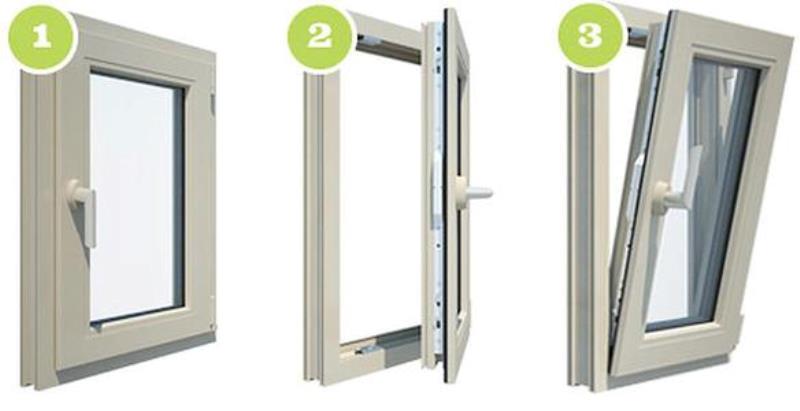 1
2
3